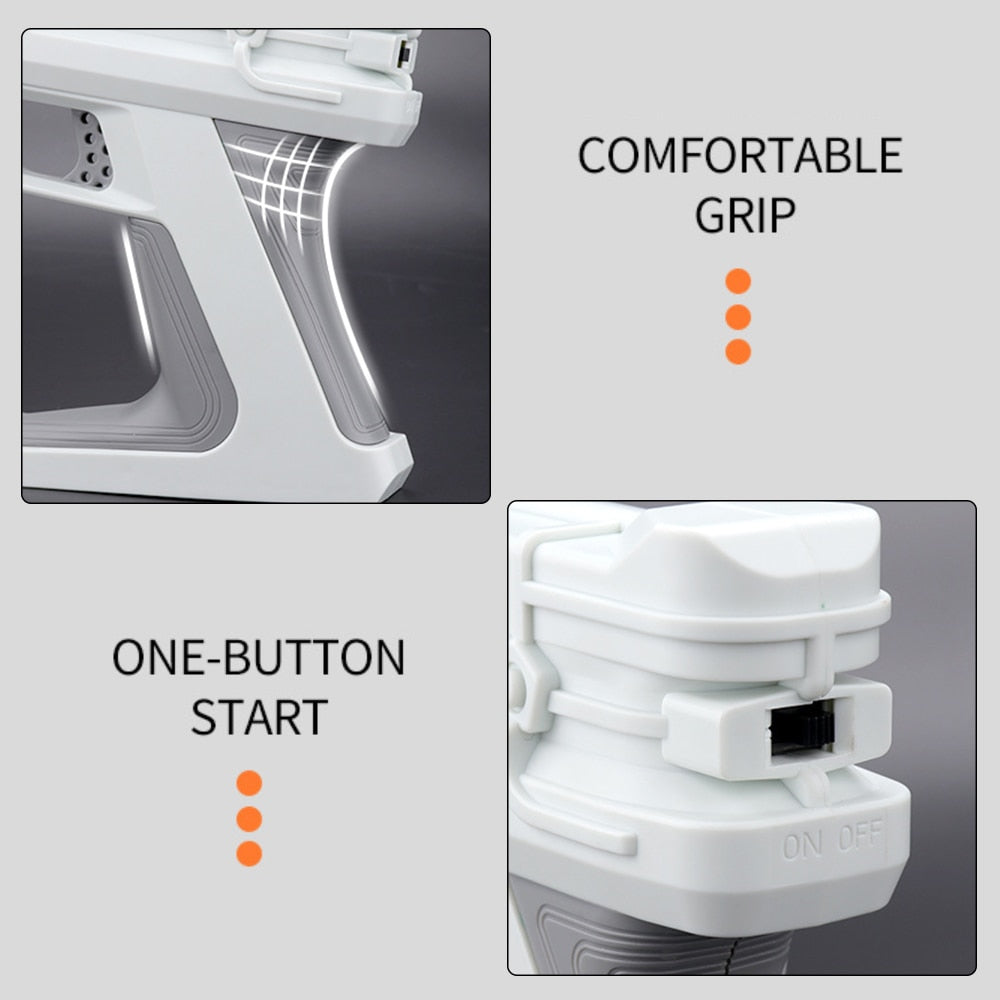 COMFORTABLE GRIP

ONE-BUTTON START

ON OFF