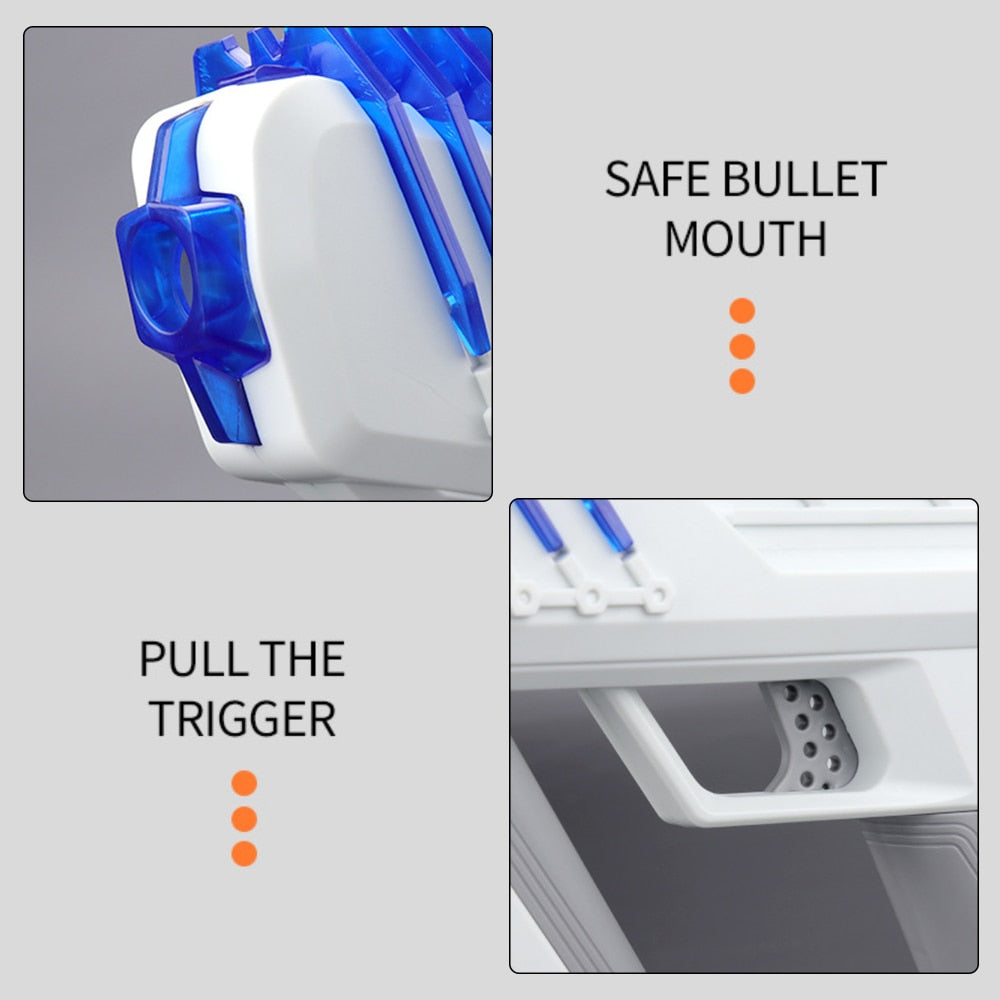 SAFE BULLET MOUTH

PULL THE TRIGGER