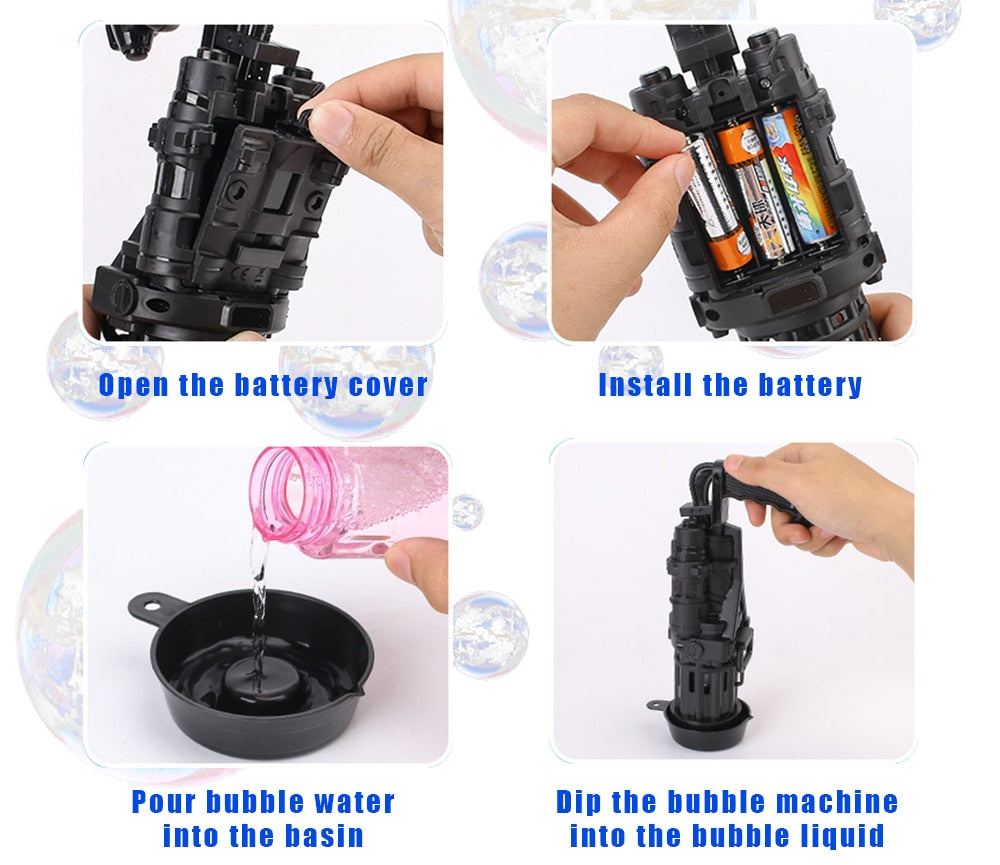 Open the battery cover

Install the battery

Pour bubble water into the basin

Dip the bubble machine into the bubble liquid