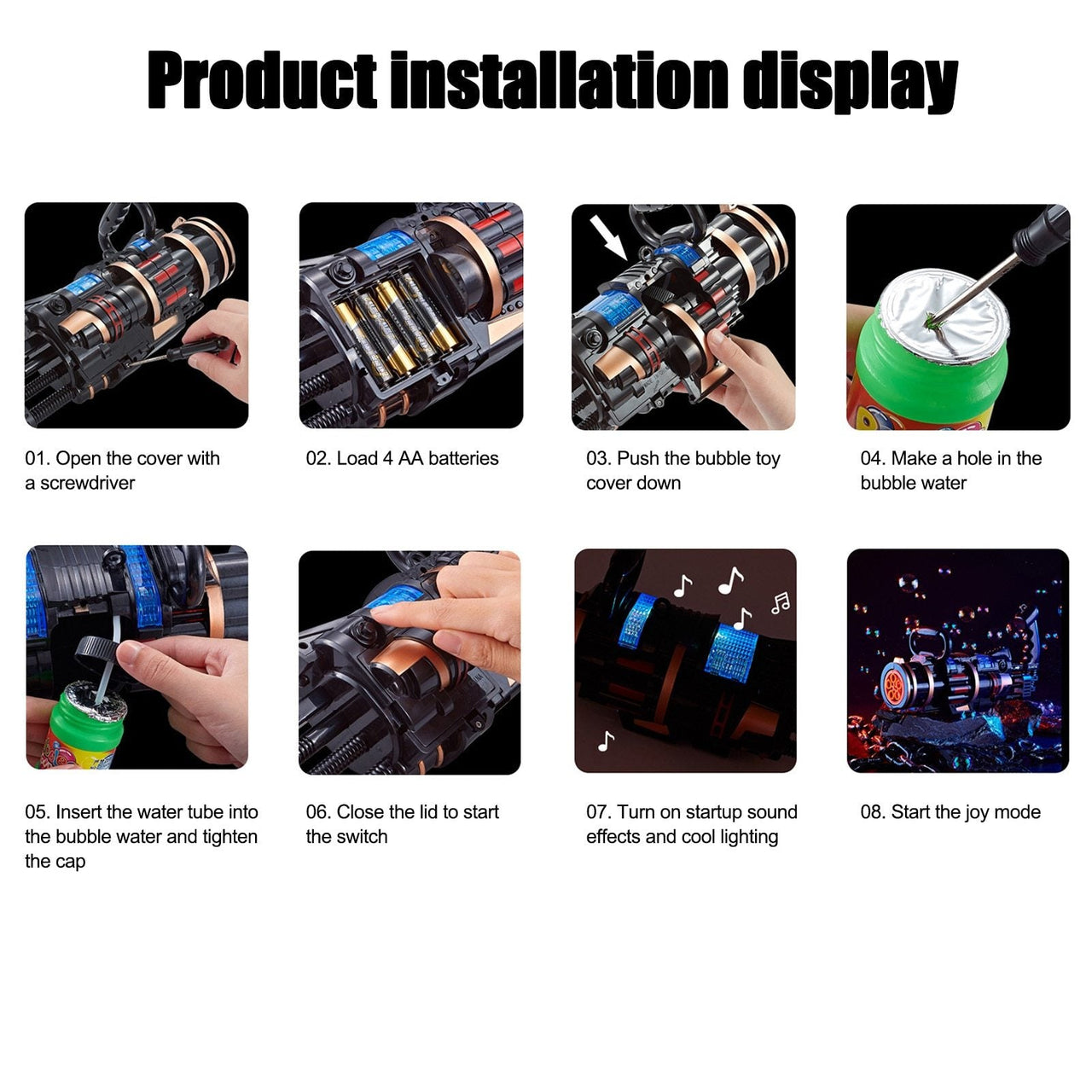 Product installation display

01. Open the cover with a screwdriver

02. Load 4 AA batteries

03. Push the bubble toy cover down

04. Make a hole in the bubble water

05. Insert the water tube into the bubble water and tighten the cap

06. Close the lid to start the switch

07. Turn on startup sound effects and cool lighting

08. Start the joy mode