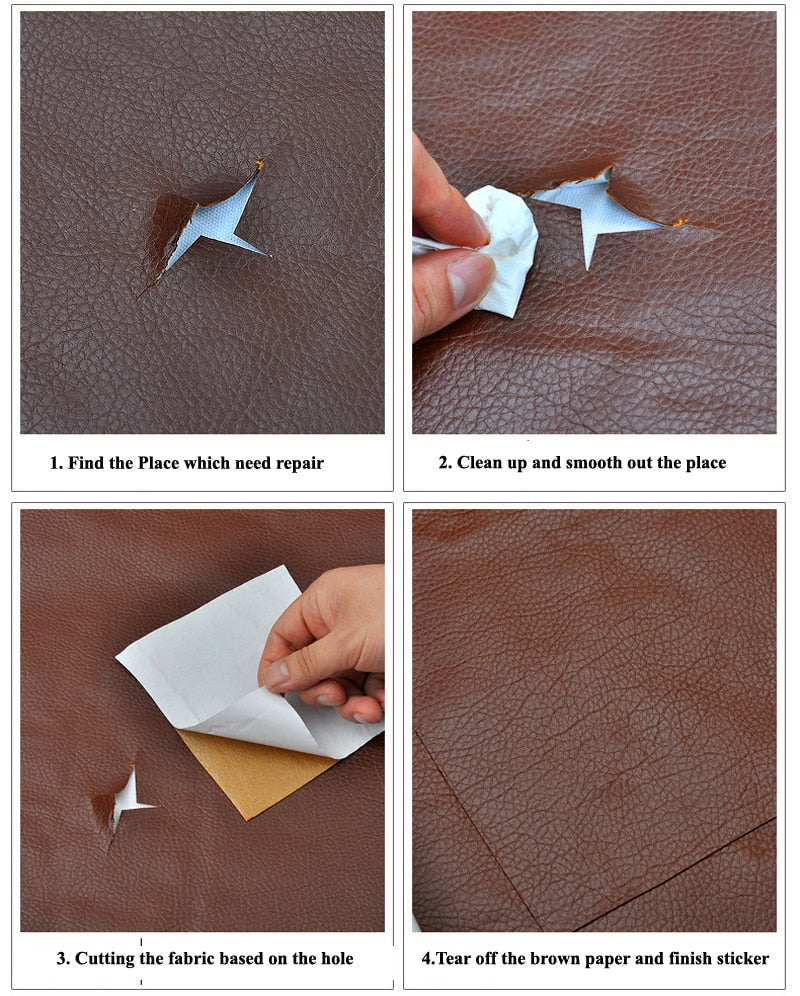 1. Find the Place which need repair

2. Clean up and smooth out the place

3. Cutting the fabric based on the hole

4.Tear off the brown paper and finish sticker