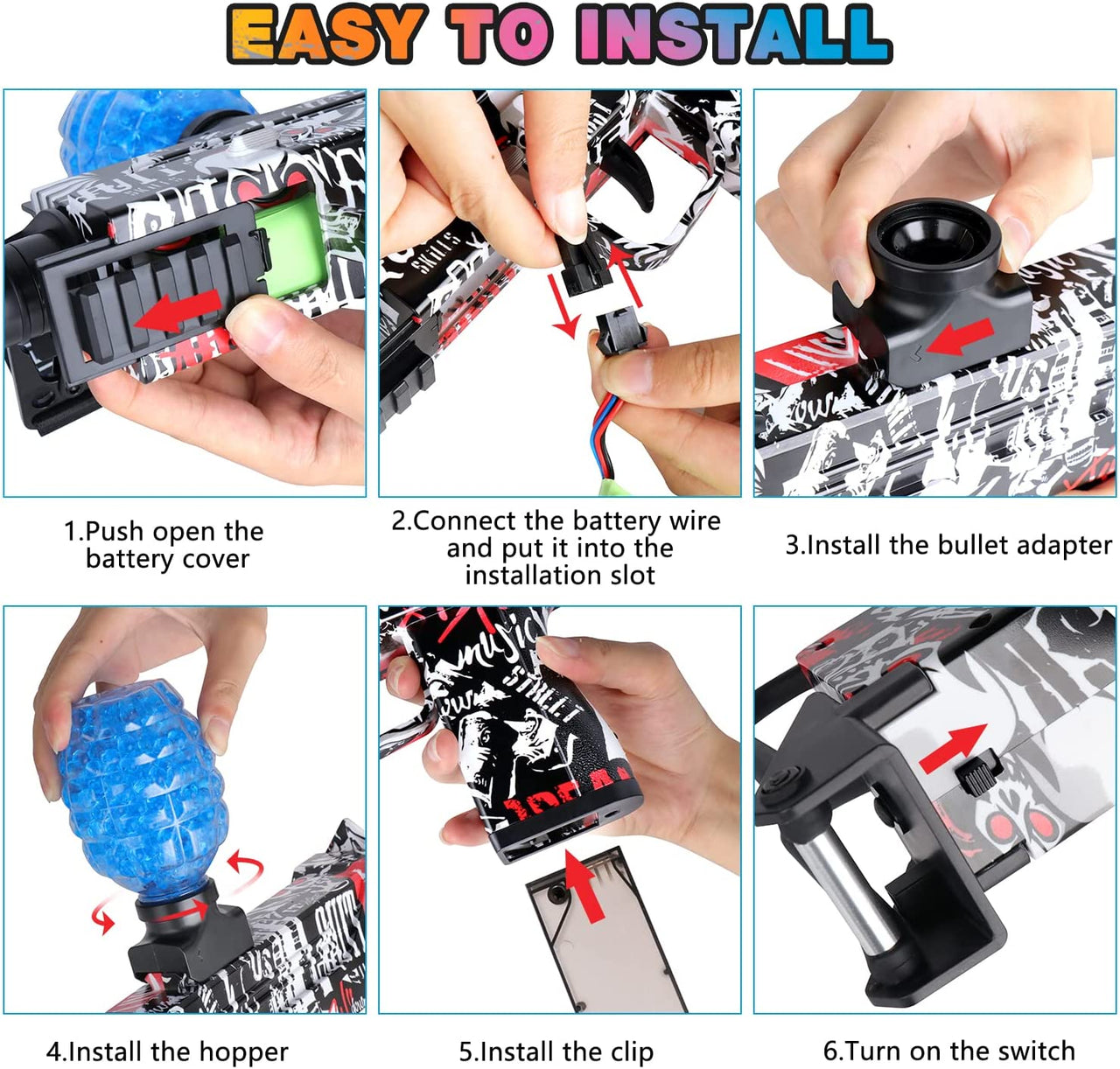 EASY TO INSTALL

1.Push open the battery cover

2.Connect the battery wire and put it into the installation slot

3.Install the bullet adapter

4.Install the hopper

5.Install the clip

6.Turn on the switch