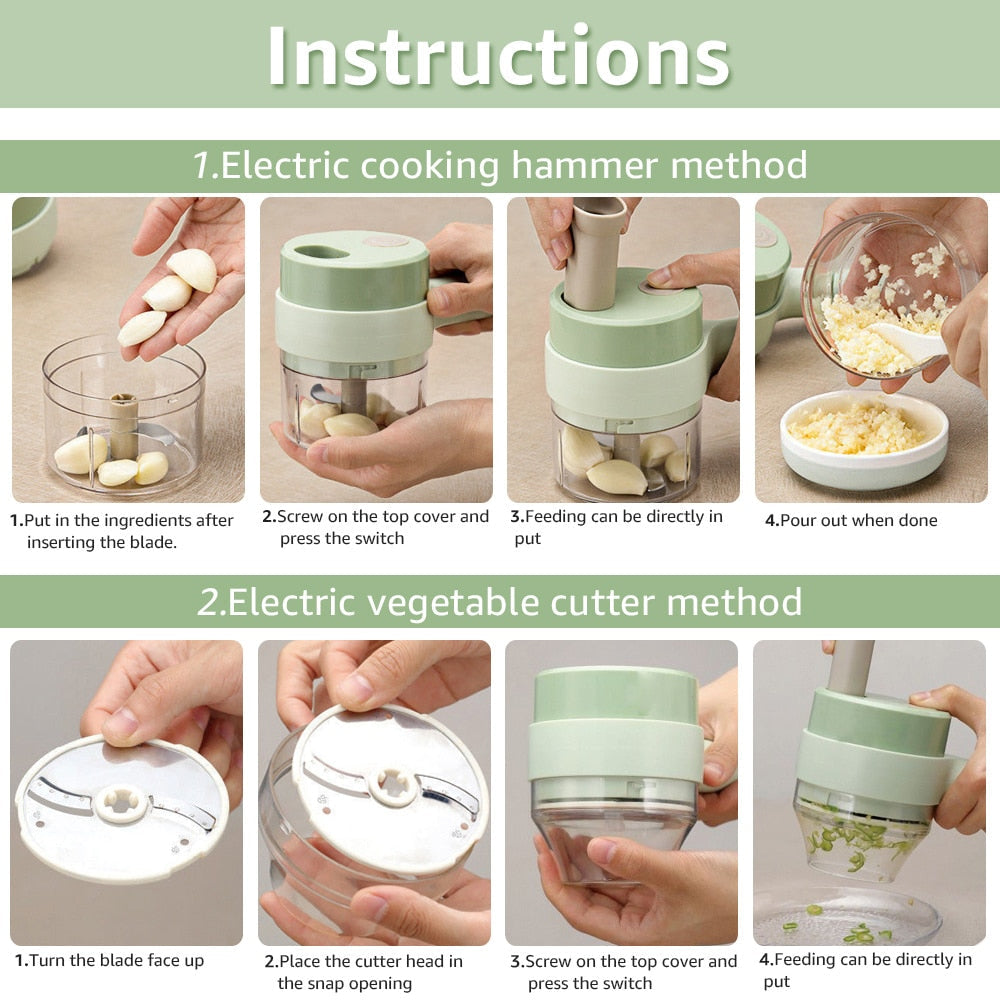 Instructions

1.Electric cooking hammer method

1.Put in the ingredients after inserting the blade.

2.Screw on the top cover and press the switch

3.Feeding can be directly in put

4.Pour out when done

2.Electric vegetable cutter method

1.Turn the blade face up

2.Place the cutter head in the snap opening

3.Screw on the top cover and press the switch

4.Feeding can be directly in put