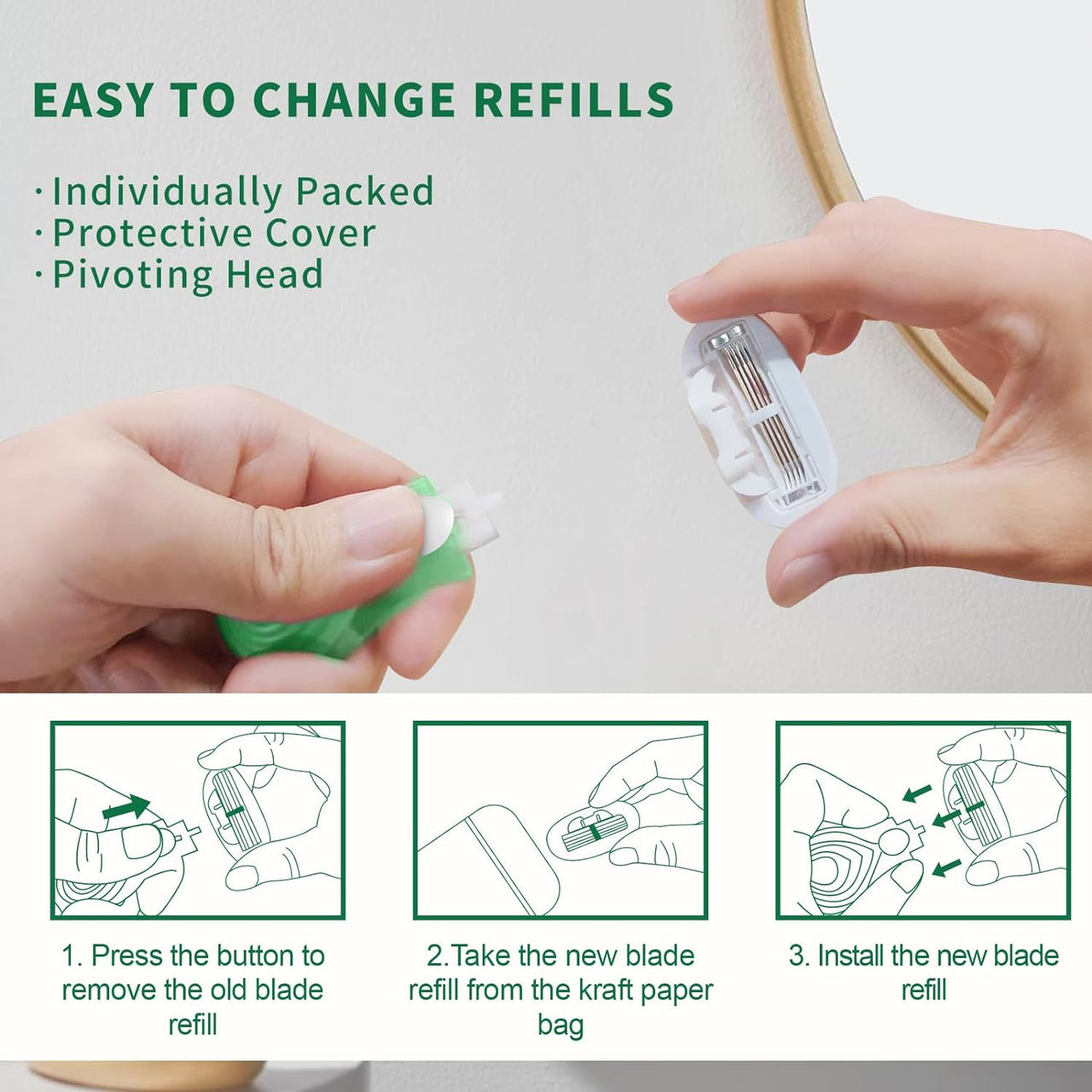 EASY TO CHANGE REFILLS

· Individually Packed
· Protective Cover
· Pivoting Head

1. Press the button to remove the old blade refill

2.Take the new blade refill from the kraft paper bag

3. Install the new blade refill