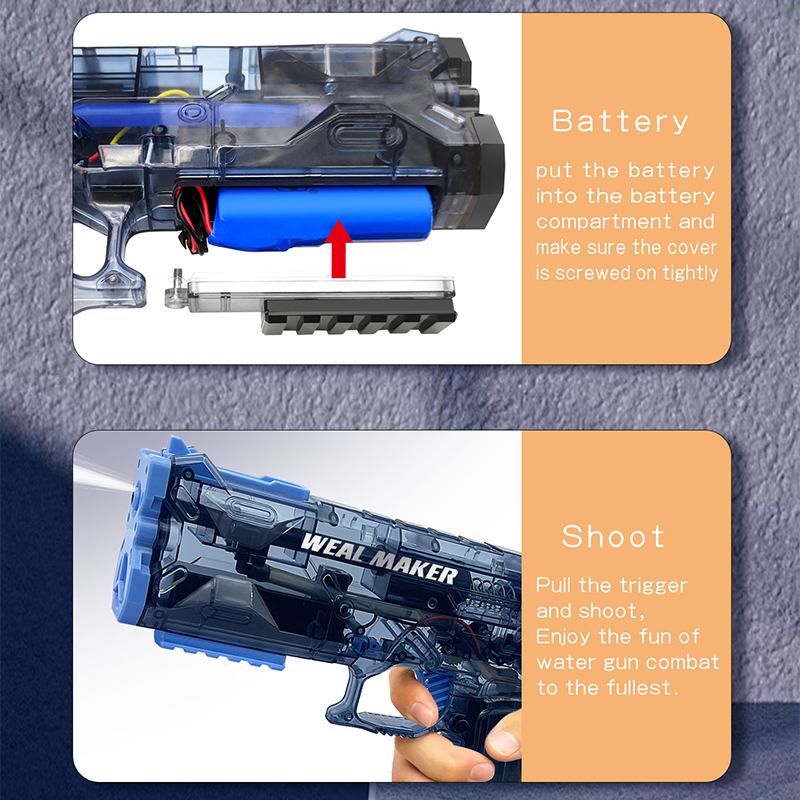 Battery

put the battery into the battery compartment and make sure the cover is screwed on tightly

WEAL MAKER

Shoot

Pull the trigger and shoot, Enjoy the fun of water gun combat to the fullest.