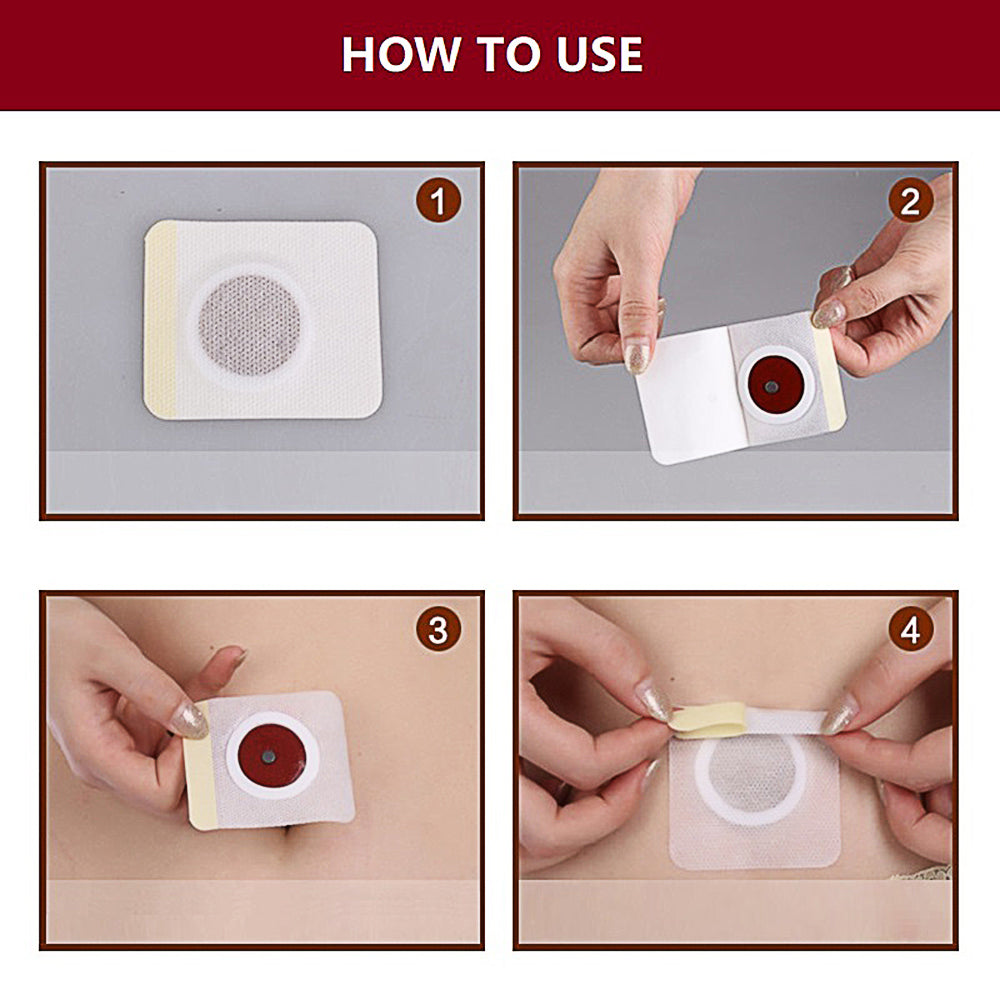 HOW TO USE

1

2

3

4