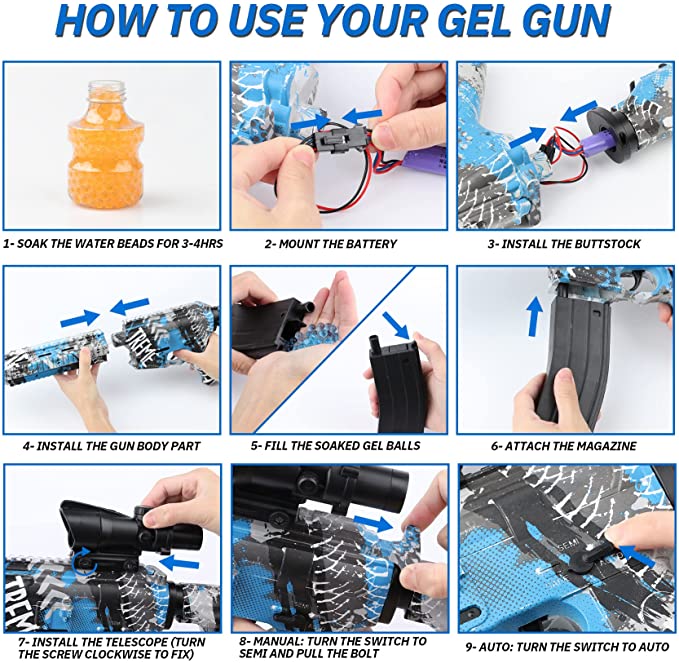 HOW TO USE YOUR GEL GUN

1- SOAK THE WATER BEADS FOR 3-4HRS

2- MOUNT THE BATTERY

3- INSTALL THE BUTTSTOCK

TREME

4- INSTALL THE GUN BODY PART

5- FILL THE SOAKED GEL BALLS

6- ATTACH THE MAGAZINE

TREM

7- INSTALL THE TELESCOPE (TURN THE SCREW CLOCKWISE TO FIX)

8- MANUAL: TURN THE SWITCH TO SEMI AND PULL THE BOLT

SEMI

9- AUTO: TURN THE SWITCH TO AUTO